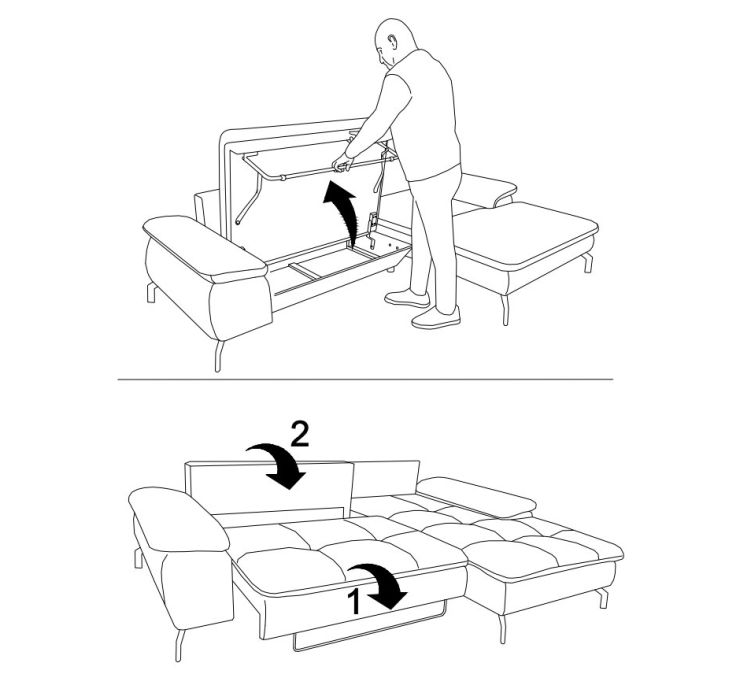 2

1